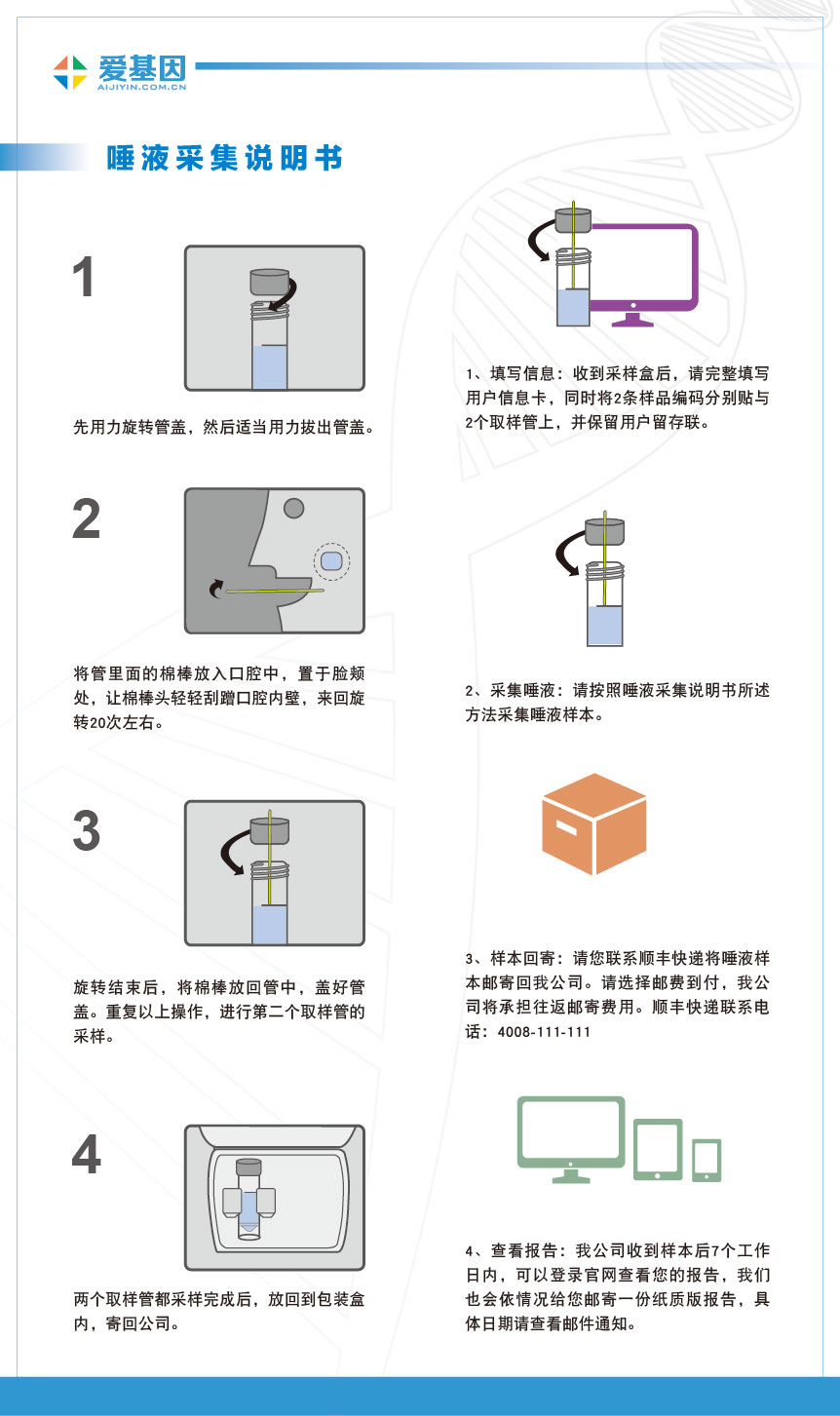 爱基因
AIJIYIN.COM.CN

唾液采集说明书

1

先用力旋转管盖，然后适当用力拔出管盖。

2

将管里面的棉棒放入口腔中，置于脸颊处，让棉棒头轻轻刮蹭口腔内壁，来回旋转20次左右。

3

旋转结束后，将棉棒放回管中，盖好管盖。重复以上操作，进行第二个取样管的采样。

4

两个取样管都采样完成后，放回到包装盒内，寄回公司。

1、填写信息：收到采样盒后，请完整填写用户信息卡，同时将2条样品编码分别贴与2个取样管上，并保留用户留存联。

2、采集唾液：请按照唾液采集说明书所述方法采集唾液样本。

3、样本回寄：请您联系顺丰快递将唾液样本邮寄回我公司。请选择邮费到付，我公司将承担往返邮寄费用。顺丰快递联系电话：4008-111-111

4、查看报告：我公司收到样本后7个工作日内，可以登录官网查看您的报告，我们也会依情况给您邮寄一份纸质版报告，具体日期请查看邮件通知。