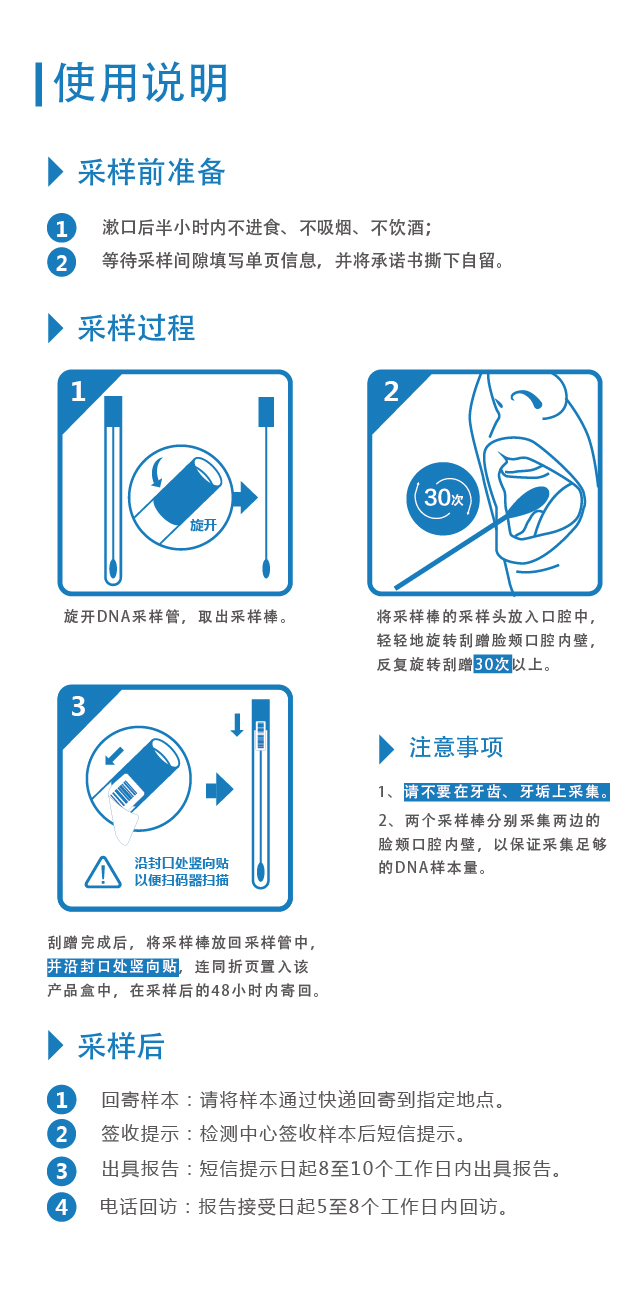 使用说明

采样前准备

1 漱口后半小时内不进食、不吸烟、不饮酒；
2 等待采样间隙填写单页信息，并将承诺书撕下自留。

采样过程

1

旋开

旋开DNA采样管，取出采样棒。

2

30次

将采样棒的采样头放入口腔中，轻轻地旋转刮蹭脸颊口腔内壁，反复旋转刮蹭30次以上。

3

沿封口处竖向贴
以便扫码器扫描

刮蹭完成后，将采样棒放回采样管中，并沿封口处竖向贴，连同折页置入该产品盒中，在采样后的48小时内寄回。

注意事项

1、请不要在牙齿、牙垢上采集。
2、两个采样棒分别采集两边的脸颊口腔内壁，以保证采集足够的DNA样本量。

采样后

1 回寄样本：请将样本通过快递回寄到指定地点。
2 签收提示：检测中心签收样本后短信提示。
3 出具报告：短信提示日起8至10个工作日内出具报告。
4 电话回访：报告接受日起5至8个工作日内回访。